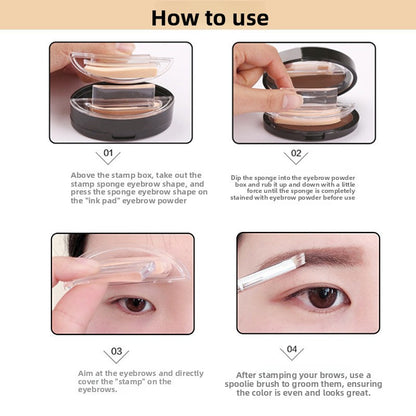 How to use

01

Above the stamp box, take out the stamp sponge eyebrow shape, and press the sponge eyebrow shape on the "ink pad" eyebrow powder

02

Dip the sponge into the eyebrow powder box and rub it up and down with a little force until the sponge is completely stained with eyebrow powder before use

03

Aim at the eyebrows and directly cover the "stamp" on the eyebrows.

04

After stamping your brows, use a spoolie brush to groom them, ensuring the color is even and looks great.